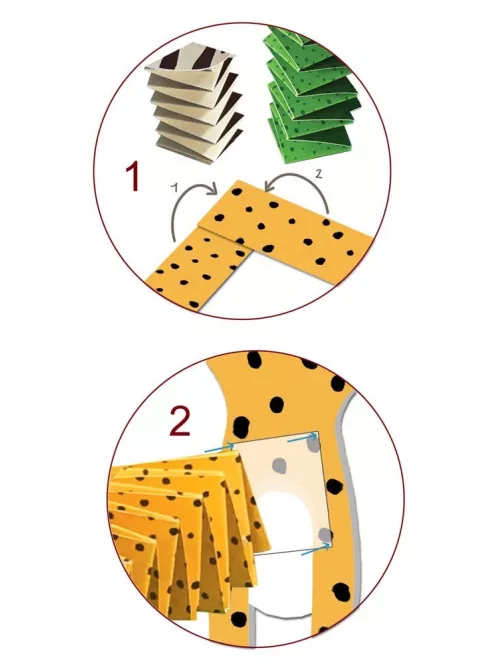 1
1
2
2