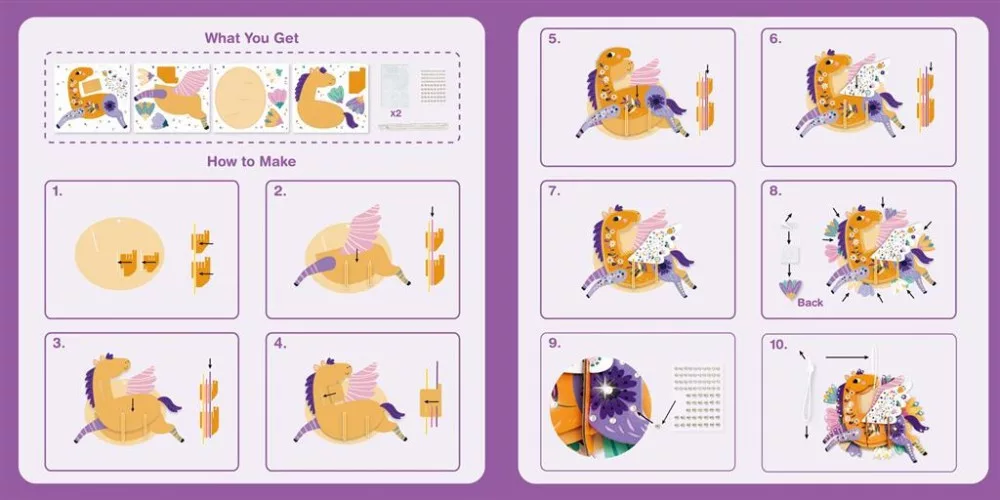 What You Get

x2

How to Make

1.

2.

3.

4.

5.

6.

7.

8.

Back

9.

10.