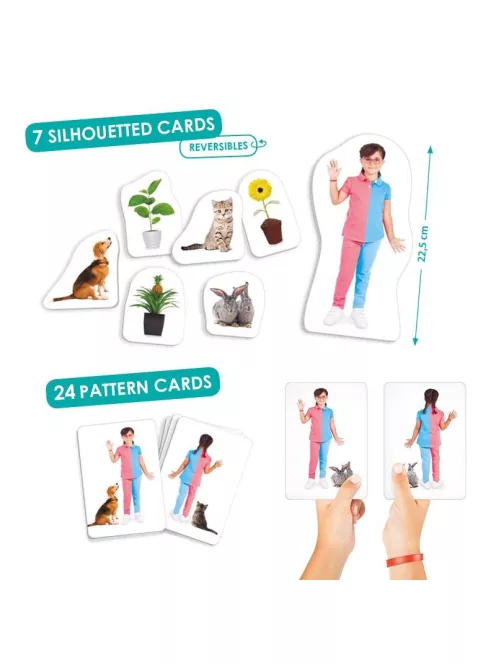 7 SILHOUETTED CARDS
REVERSIBLES

22,5 cm

24 PATTERN CARDS